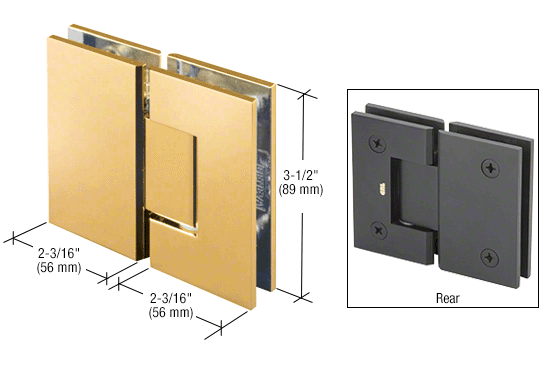 3-1/2"
(89 mm)

2-3/16"
(56 mm)

2-3/16"
(56 mm)

Rear